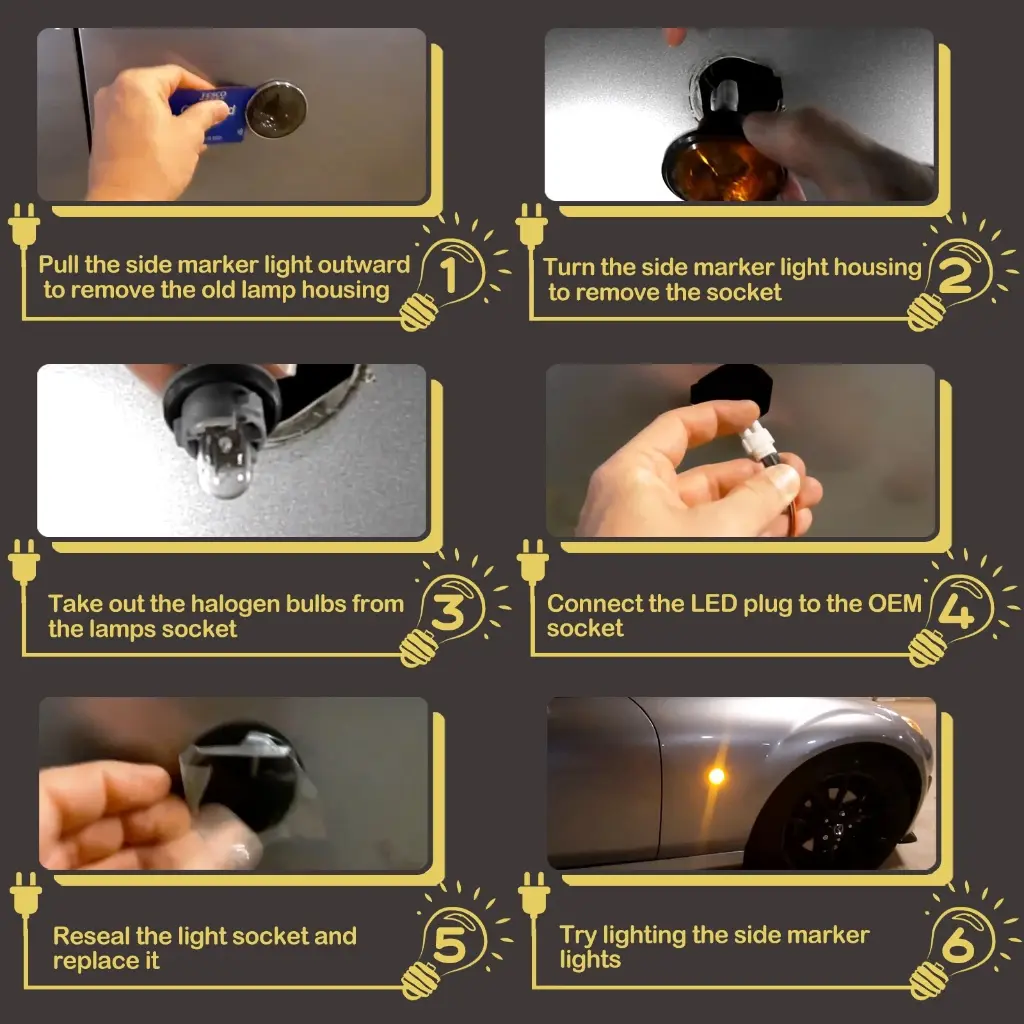 TESCO

Pull the side marker light outward to remove the old lamp housing

1

Turn the side marker light housing to remove the socket

2

Take out the halogen bulbs from the lamps socket

3

Connect the LED plug to the OEM socket

4

Reseal the light socket and replace it

5

Try lighting the side marker lights

6